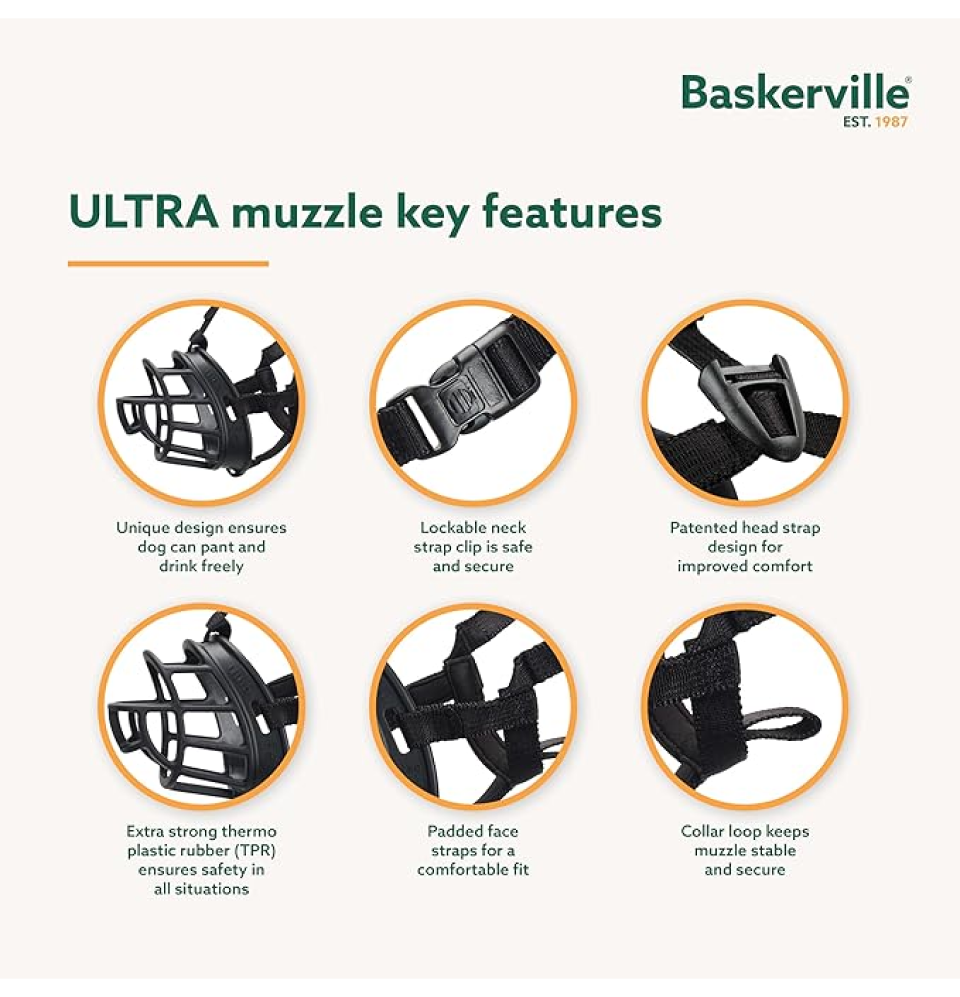 Baskerville®
EST. 1987

ULTRA muzzle key features

Unique design ensures dog can pant and drink freely

Lockable neck strap clip is safe and secure

Patented head strap design for improved comfort

Extra strong thermo plastic rubber (TPR) ensures safety in all situations

Padded face straps for a comfortable fit

Collar loop keeps muzzle stable and secure