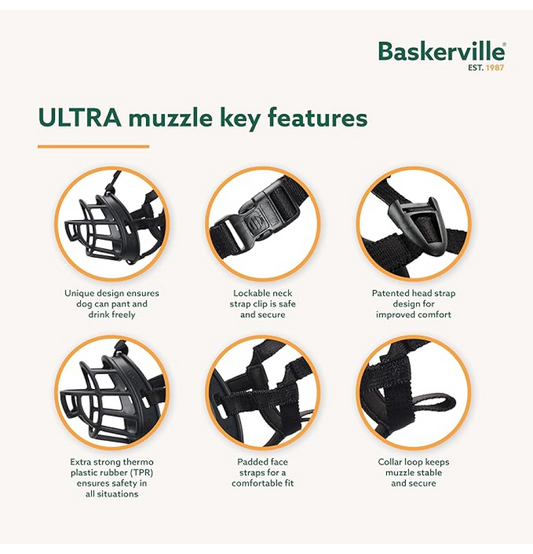 Baskerville®
EST. 1987

ULTRA muzzle key features

Unique design ensures dog can pant and drink freely

Lockable neck strap clip is safe and secure

Patented head strap design for improved comfort

Extra strong thermo plastic rubber (TPR) ensures safety in all situations

Padded face straps for a comfortable fit

Collar loop keeps muzzle stable and secure